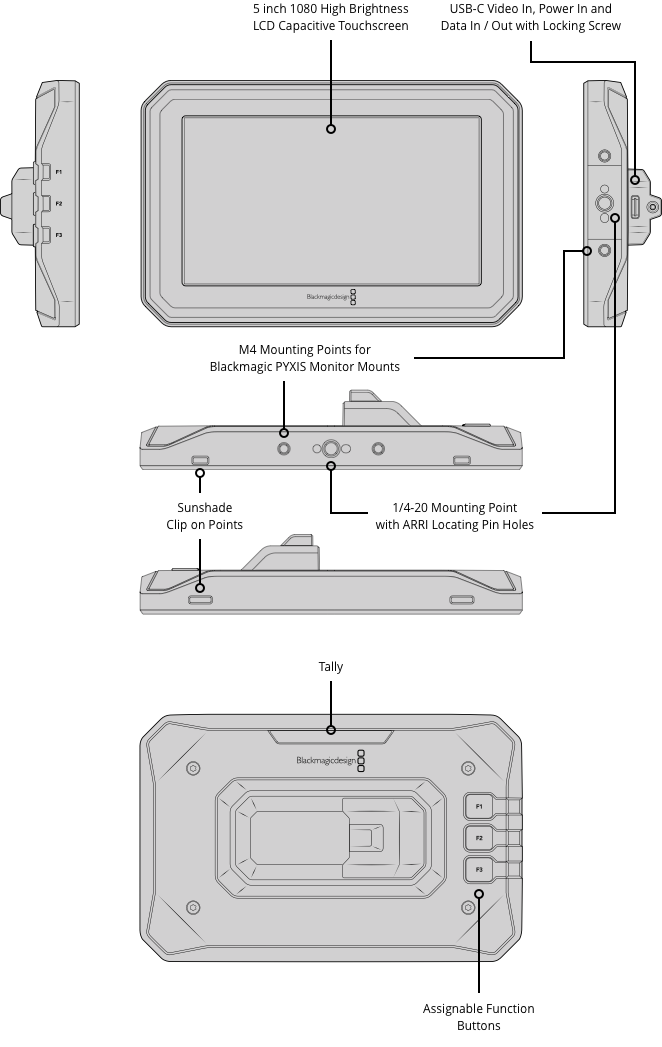 5 inch 1080 High Brightness
LCD Capacitive Touchscreen

USB-C Video In, Power In and
Data In / Out with Locking Screw

F1
F2
F3

Blackmagicdesign

M4 Mounting Points for
Blackmagic PYXIS Monitor Mounts

Sunshade
Clip on Points

1/4-20 Mounting Point
with ARRI Locating Pin Holes

Tally

Blackmagicdesign

F1
F2
F3

Assignable Function
Buttons