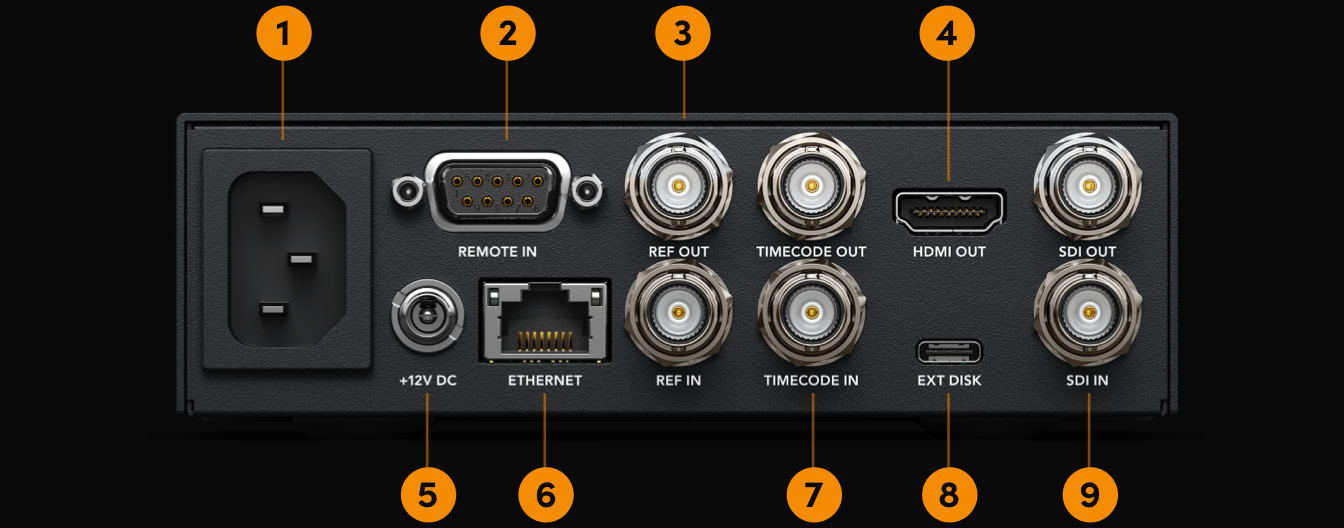 1
2
3
4

REMOTE IN
REF OUT
TIMECODE OUT
HDMI OUT
SDI OUT

+12V DC
ETHERNET
REF IN
TIMECODE IN
EXT DISK
SDI IN

5
6
7
8
9