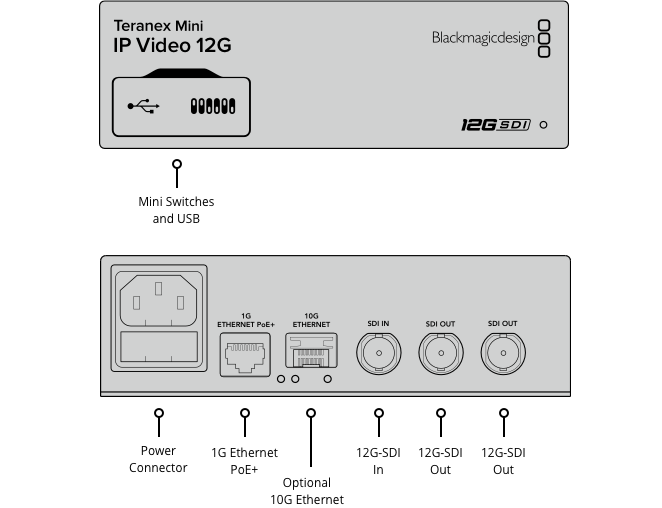 Teranex Mini
IP Video 12G

Blackmagicdesign

12G SDI

Mini Switches and USB

1G ETHERNET PoE+

10G ETHERNET

SDI IN

SDI OUT

SDI OUT

Power Connector

1G Ethernet PoE+

Optional 10G Ethernet

12G-SDI In

12G-SDI Out

12G-SDI Out