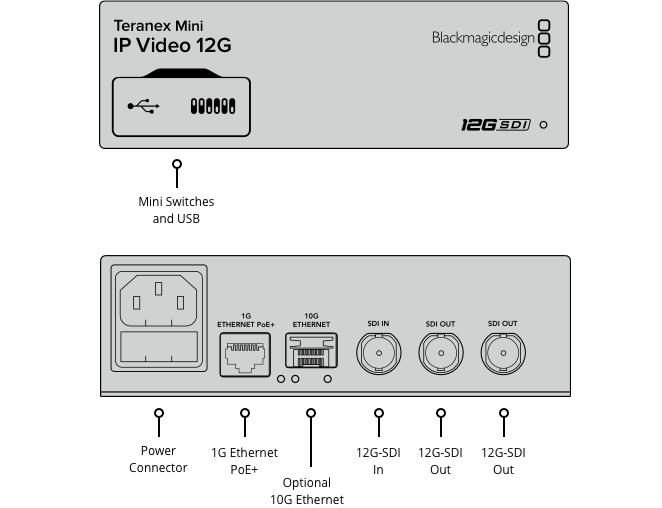 Teranex Mini
IP Video 12G

Blackmagicdesign

12G SDI

Mini Switches and USB

1G ETHERNET PoE+

10G ETHERNET

SDI IN

SDI OUT

SDI OUT

Power Connector

1G Ethernet PoE+

Optional 10G Ethernet

12G-SDI In

12G-SDI Out

12G-SDI Out